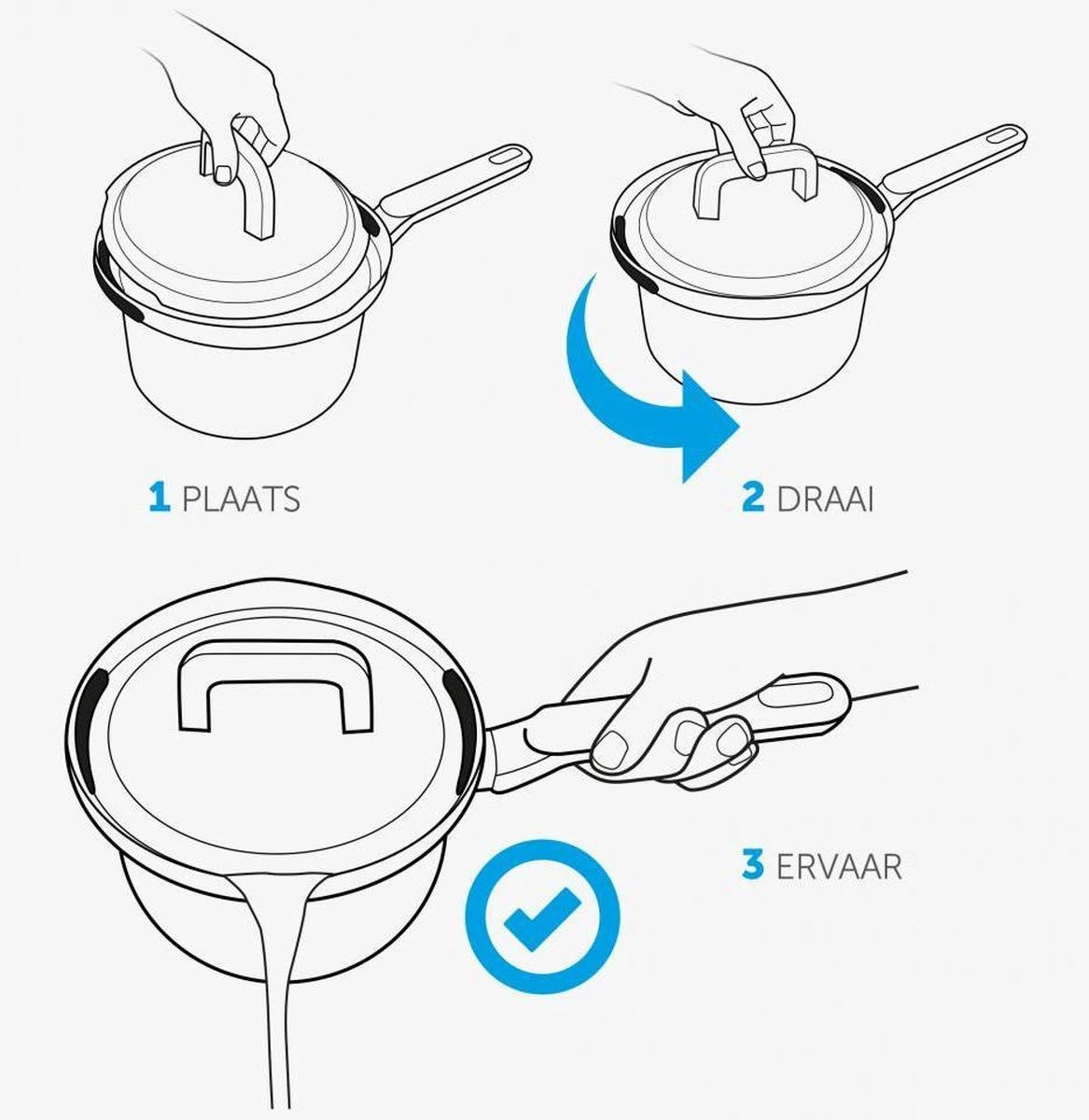 1 PLAATS

2 DRAAI

3 ERVAAR